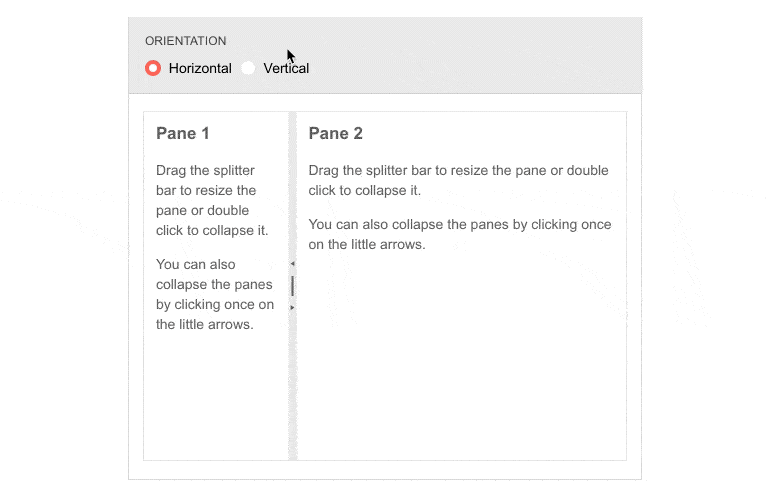 ORIENTATION

Horizontal Vertical

Pane 1

Drag the splitter bar to resize the pane or double click to collapse it.

You can also collapse the panes by clicking once on the little arrows.

Pane 2

Drag the splitter bar to resize the pane or double click to collapse it.

You can also collapse the panes by clicking once on the little arrows.